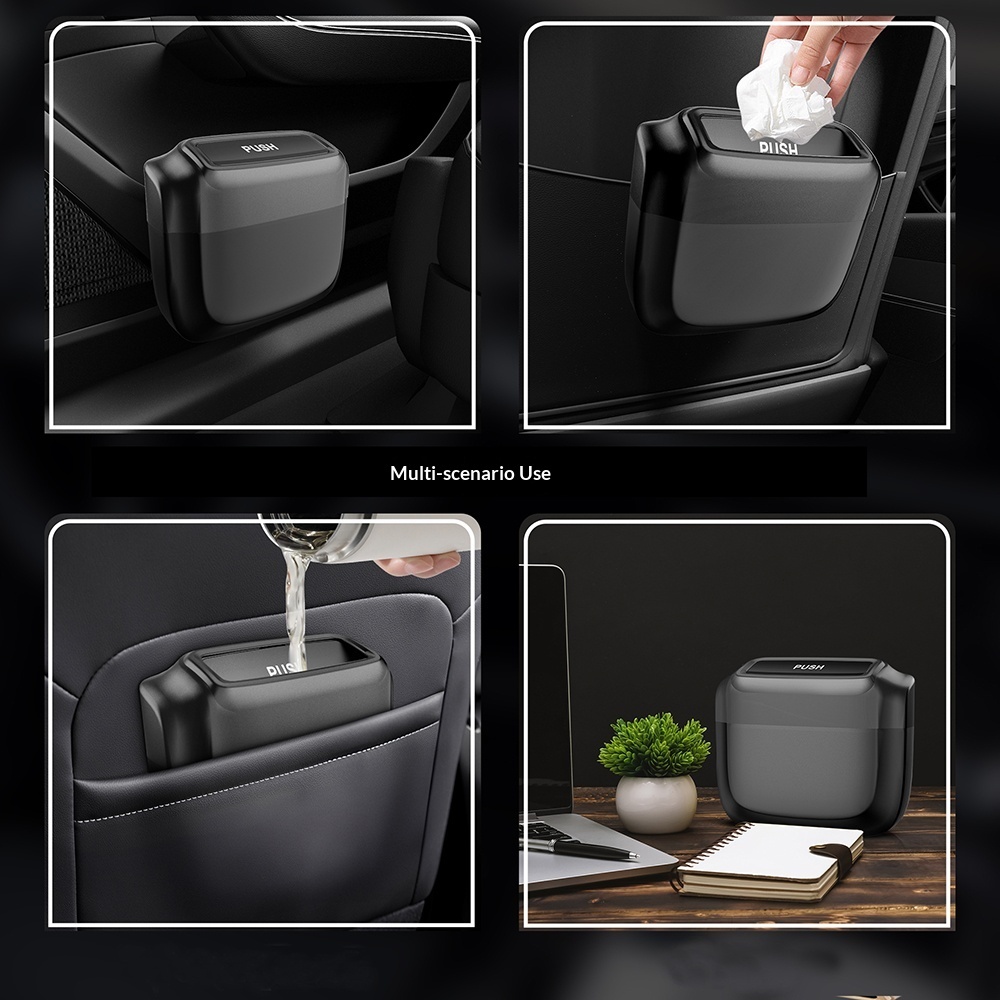 PUSH

PUSH

Multi-scenario Use

PUSH

PUSH